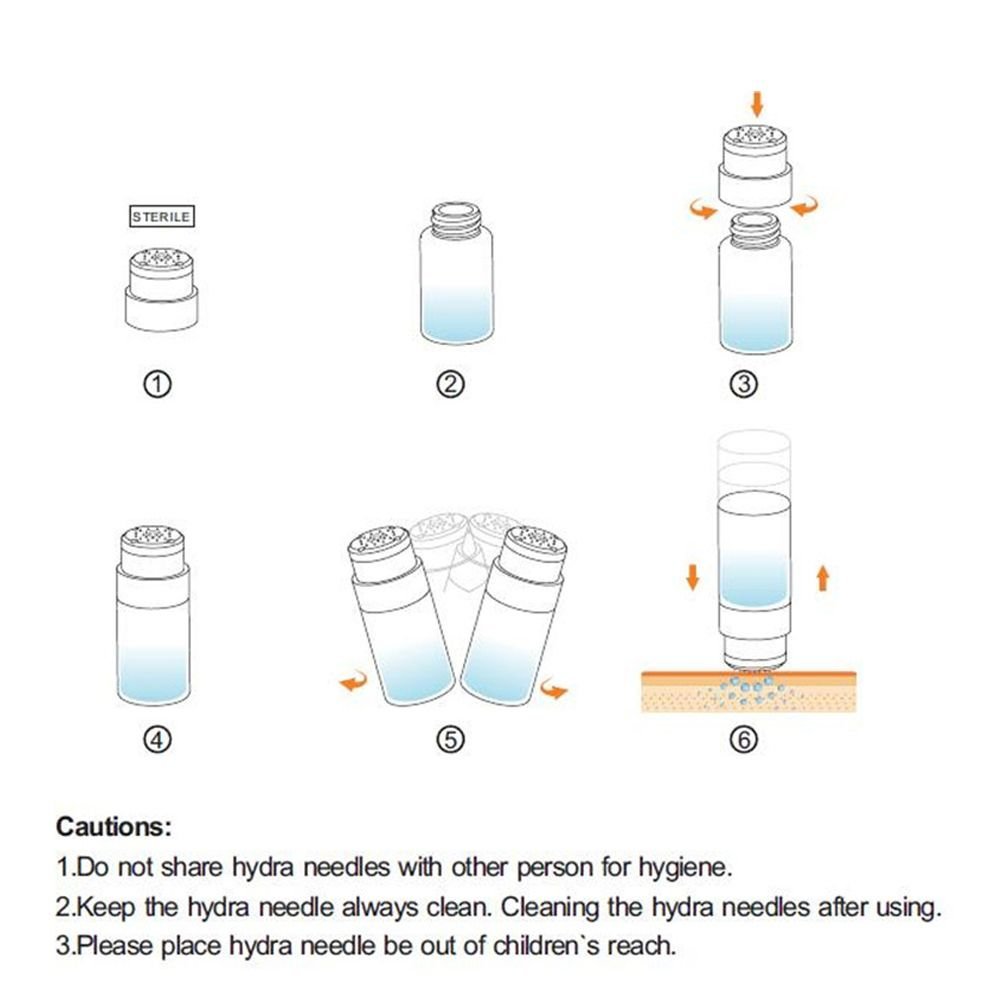 STERILE

①

②

③

④

⑤

⑥

Cautions:
1.Do not share hydra needles with other person for hygiene.
2.Keep the hydra needle always clean. Cleaning the hydra needles after using.
3.Please place hydra needle be out of children`s reach.