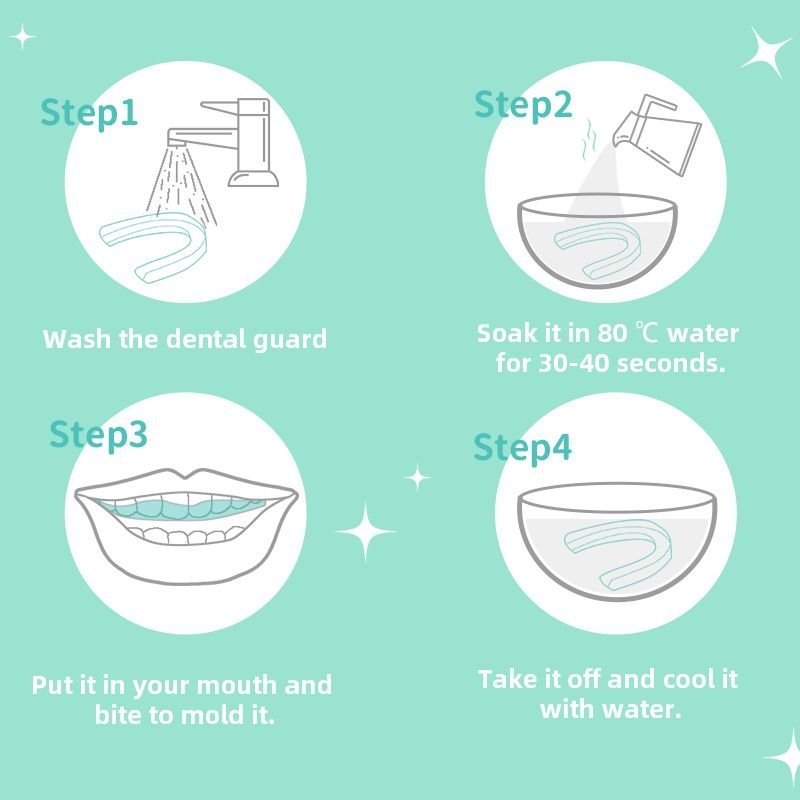 Step1

Wash the dental guard

Step2

Soak it in 80 ℃ water for 30-40 seconds.

Step3

Put it in your mouth and bite to mold it.

Step4

Take it off and cool it with water.